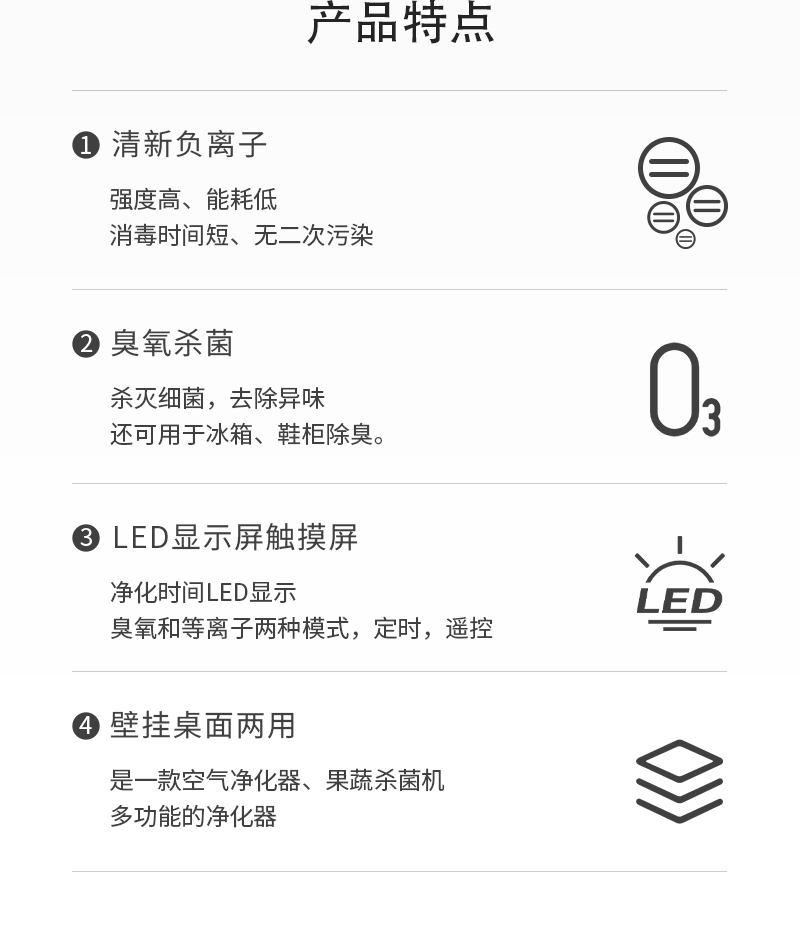 产品特点

❶ 清新负离子

强度高、能耗低
消毒时间短、无二次污染

❷ 臭氧杀菌

杀灭细菌，去除异味
还可用于冰箱、鞋柜除臭。

$O_3$

❸ LED显示屏触摸屏

净化时间LED显示
臭氧和等离子两种模式，定时，遥控

LED

❹ 壁挂桌面两用

是一款空气净化器、果蔬杀菌机
多功能的净化器